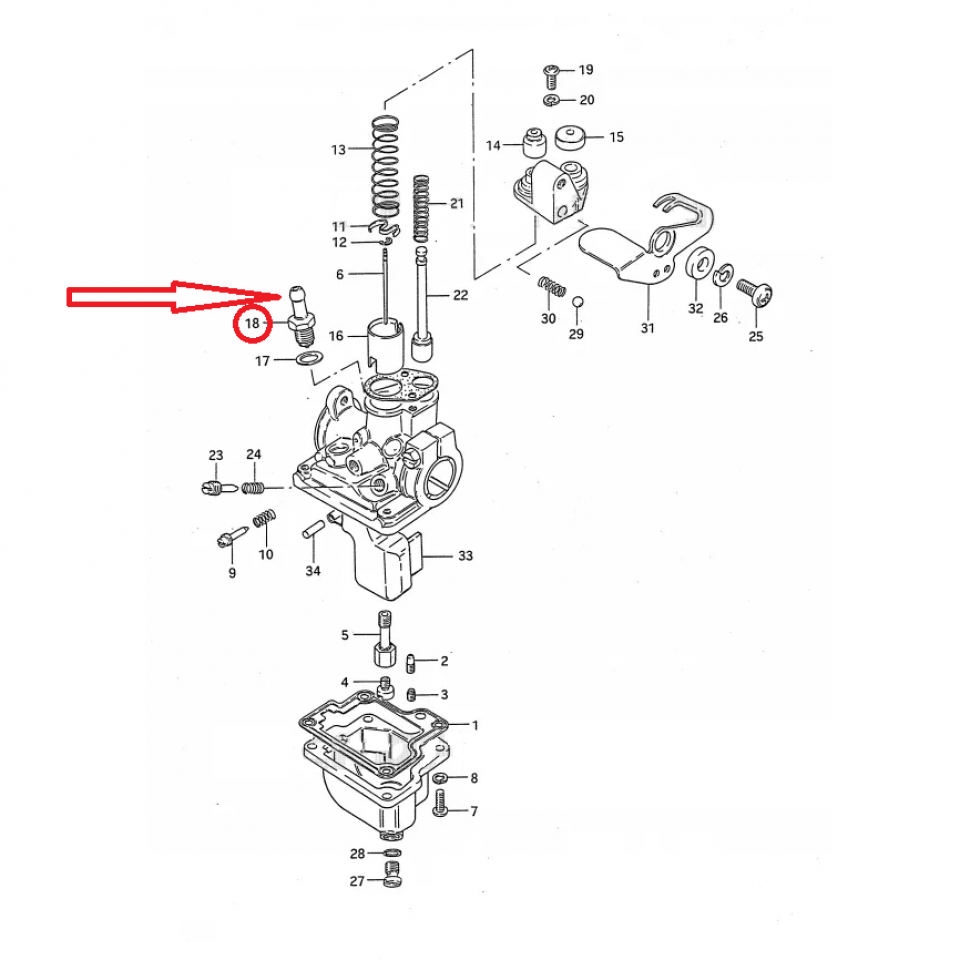 19
20
14
15
13
21
11
12
6
22
18
16
17
30
29
31
32
26
25
23
24
9
10
34
33
5
2
4
3
1
8
7
28
27