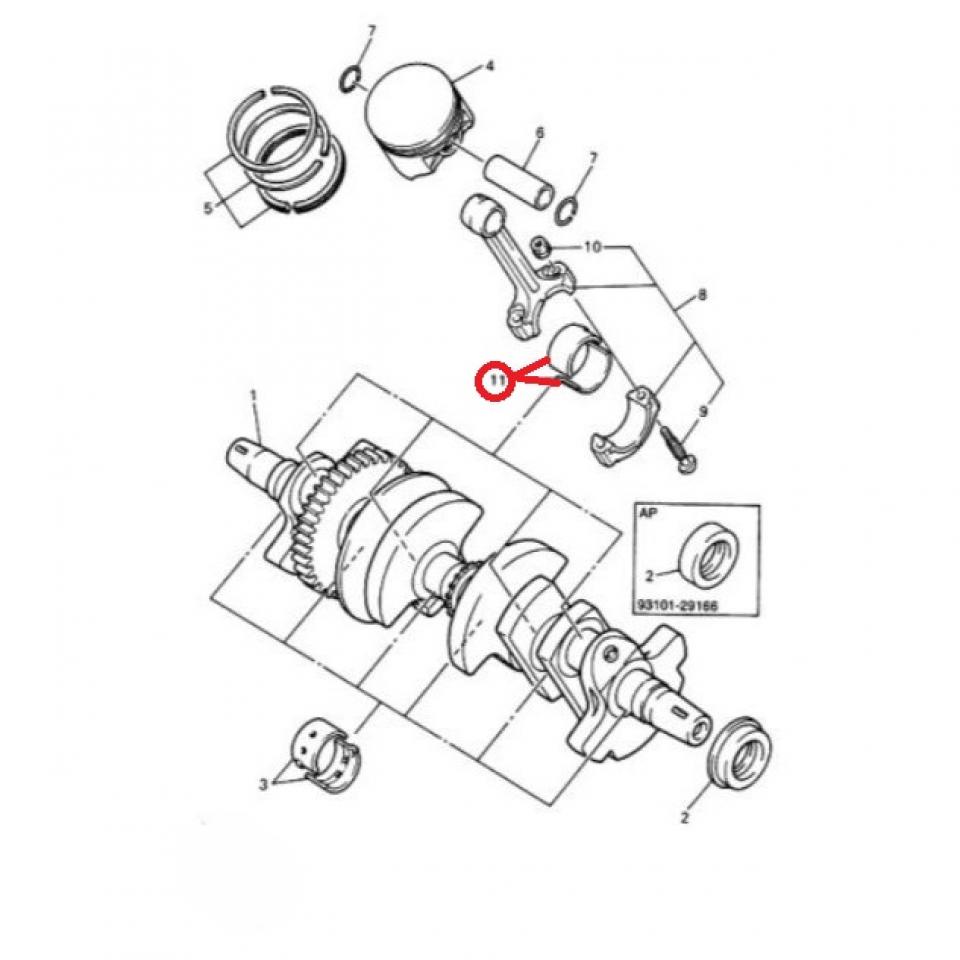 7
4
6
7
5
10
8
11
9
1
AP
2
93101-29166
3
2