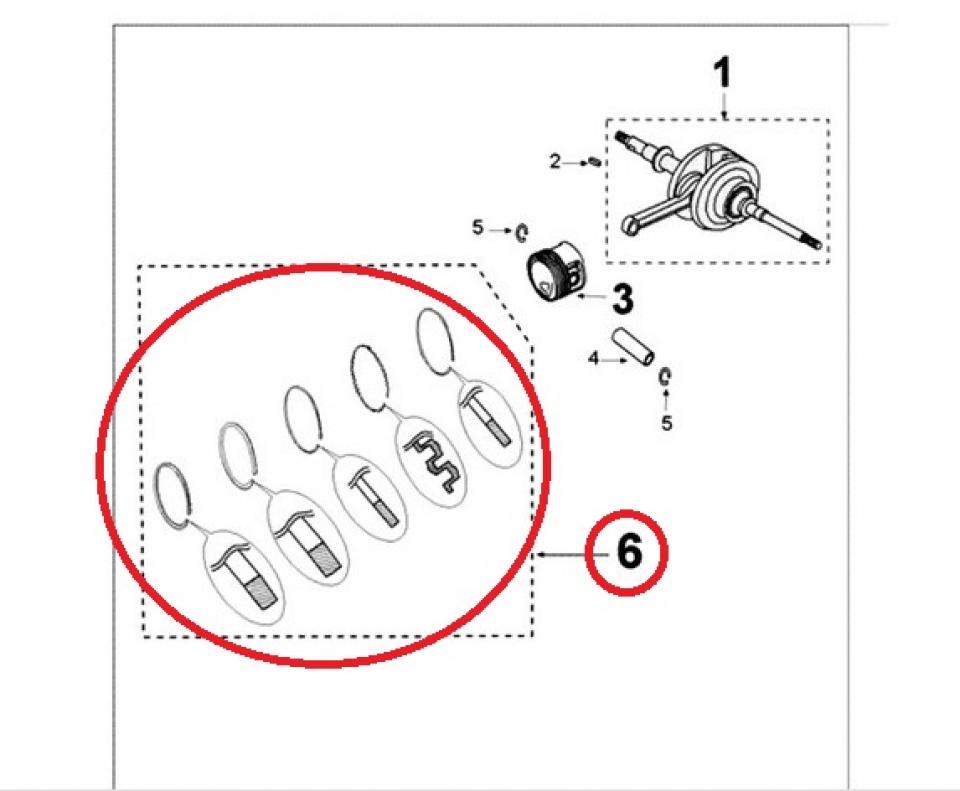 1
2
5
3
4
5
6