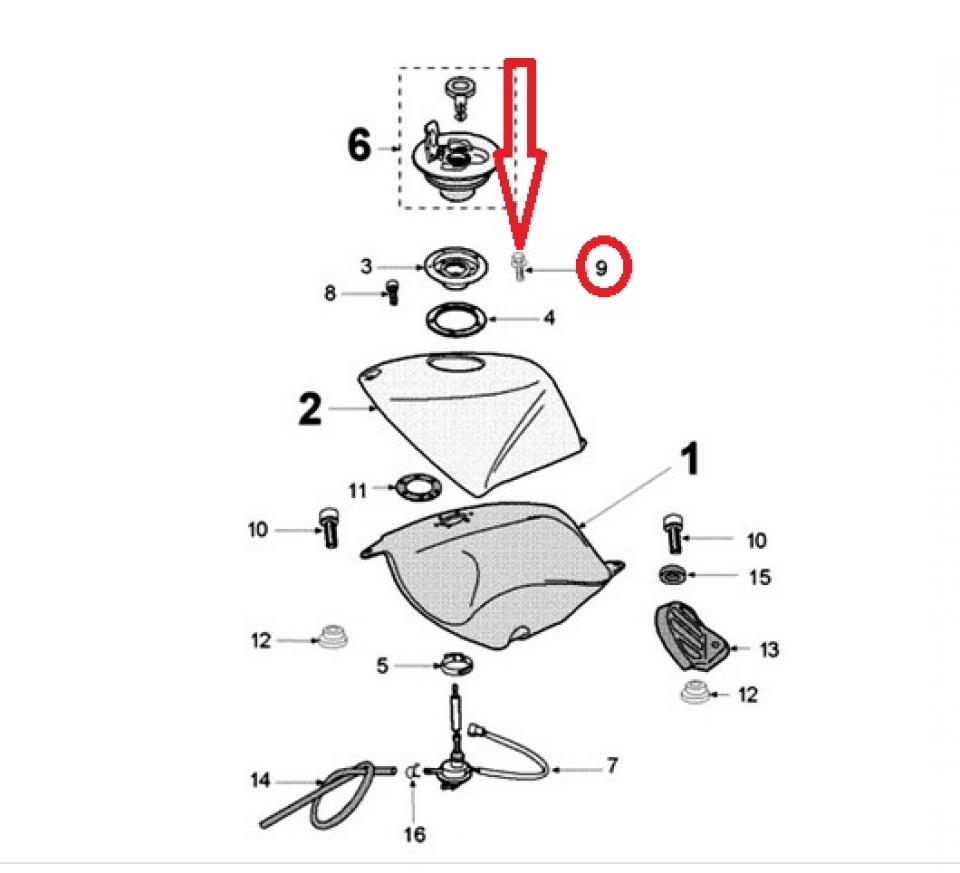 6
3
9
8
4
2
1
11
10
10
15
12
13
5
12
14
7
16