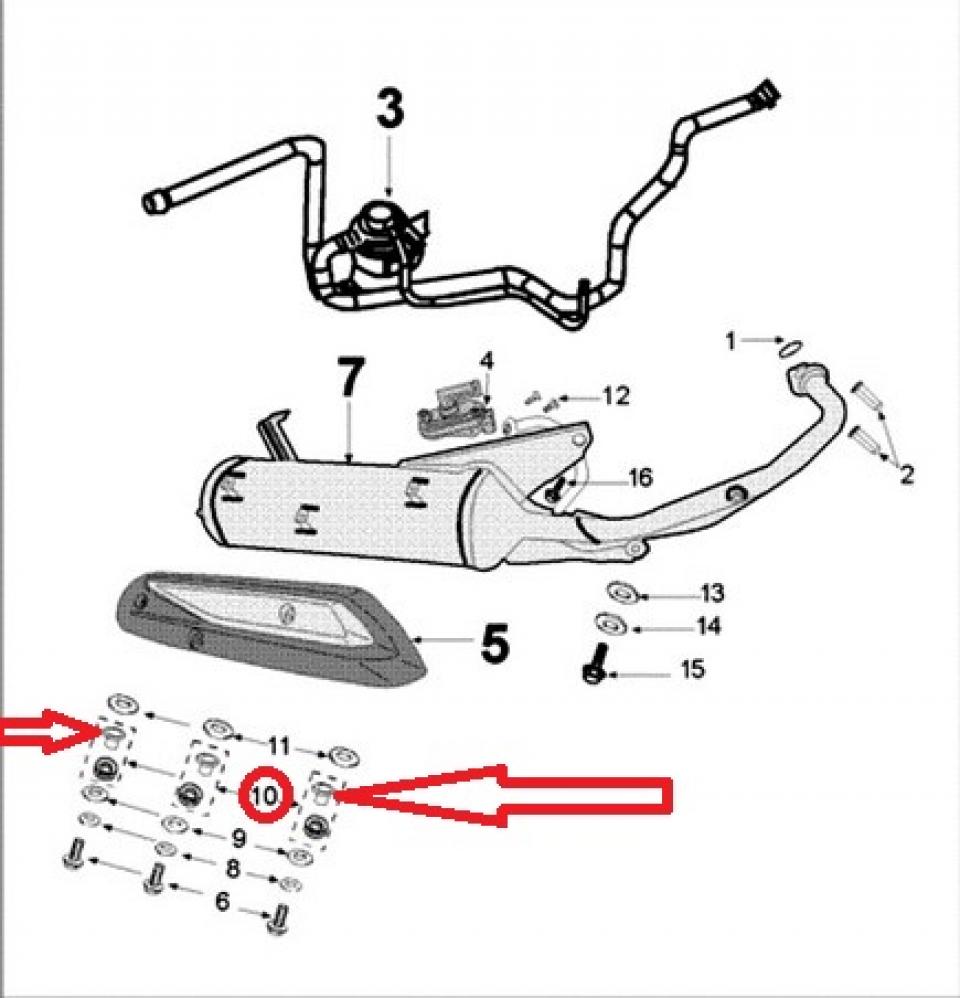 3

1

7

4

12

2

16

13

14

5

15

11

10

9

8

6