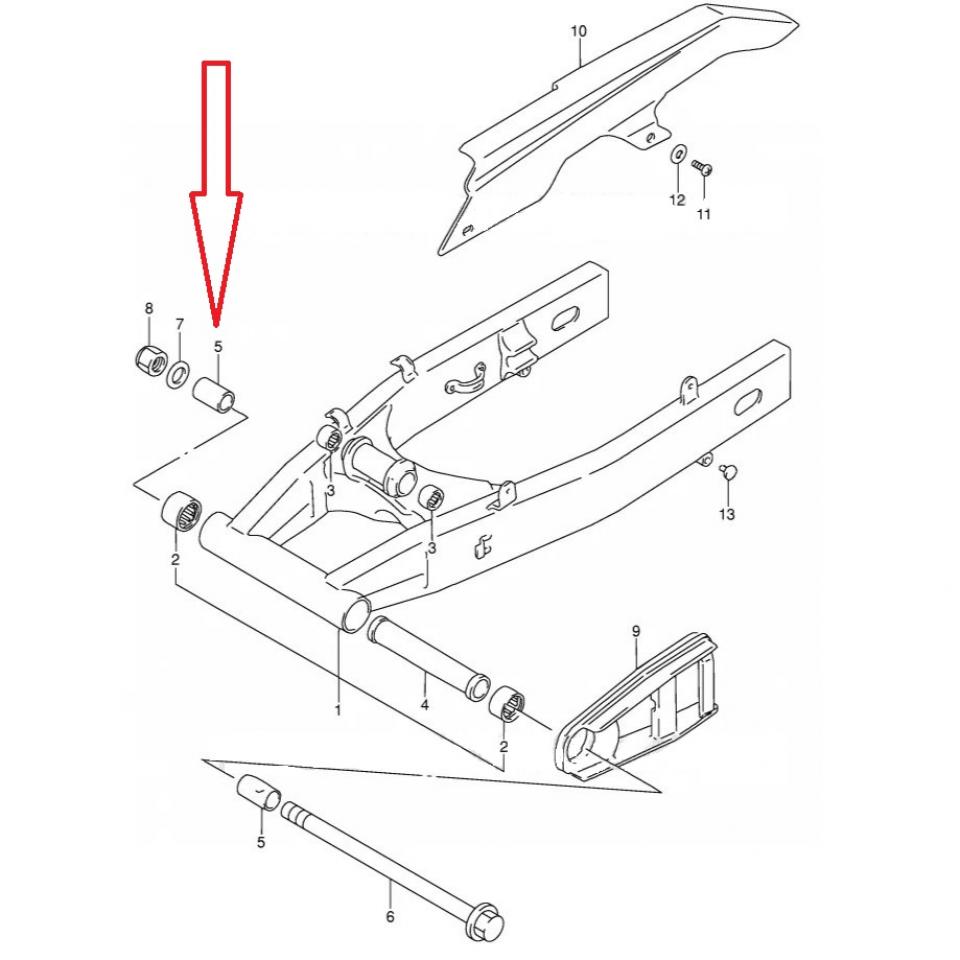 10
12
11
8
7
5
3
3
13
2
9
1
4
2
5
6