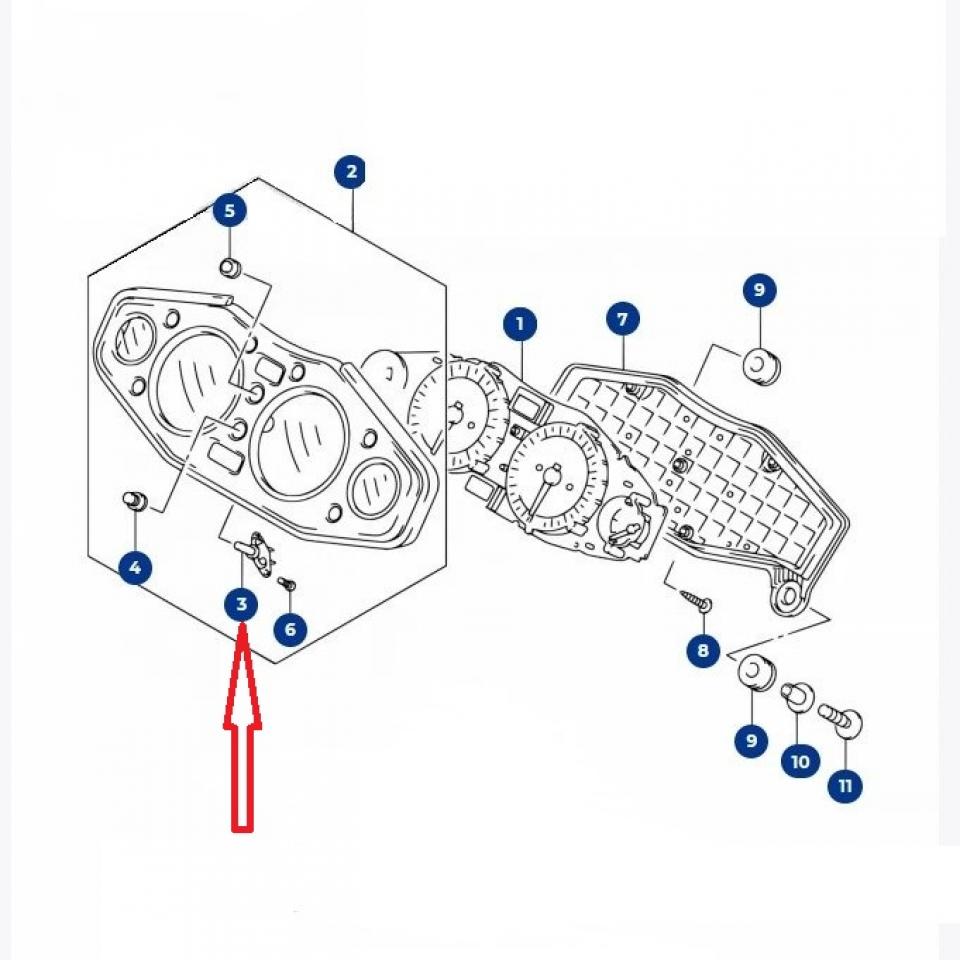 2
5
1
7
9
4
3
6
8
9
10
11