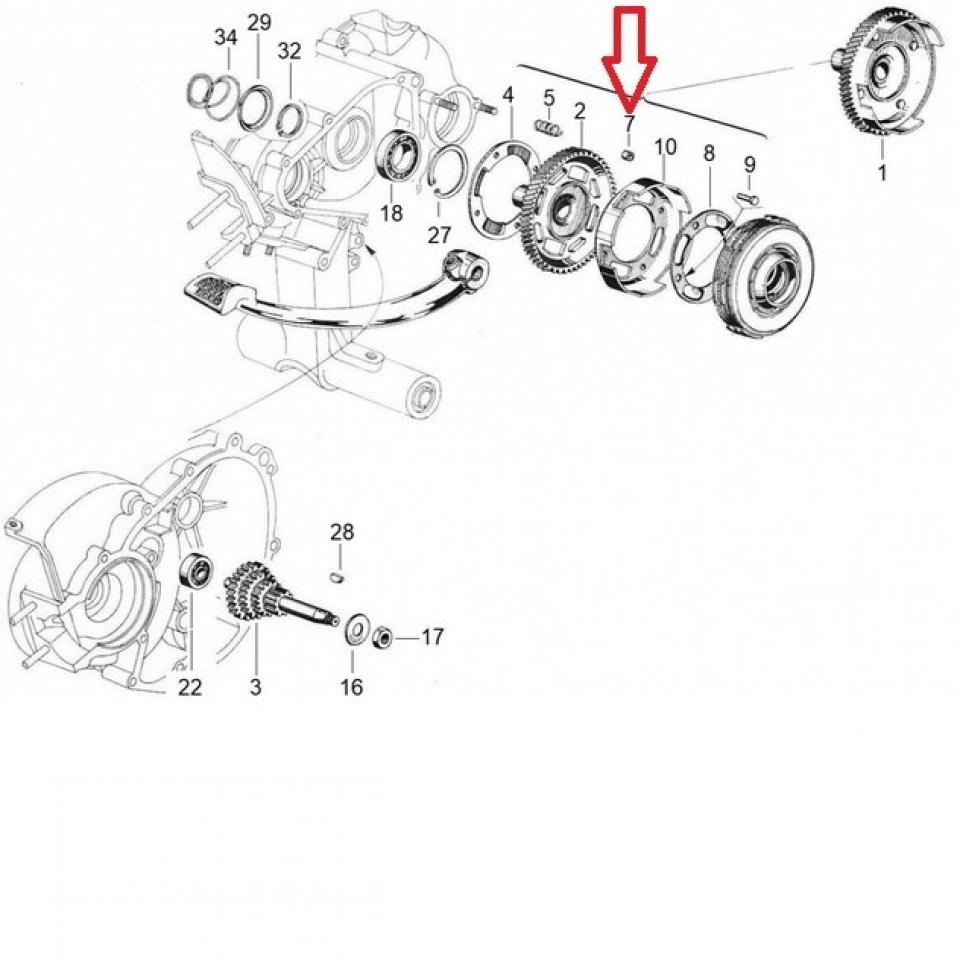 34
29
32
4
5
2
7
10
8
9
1
18
27
28
17
22
3
16