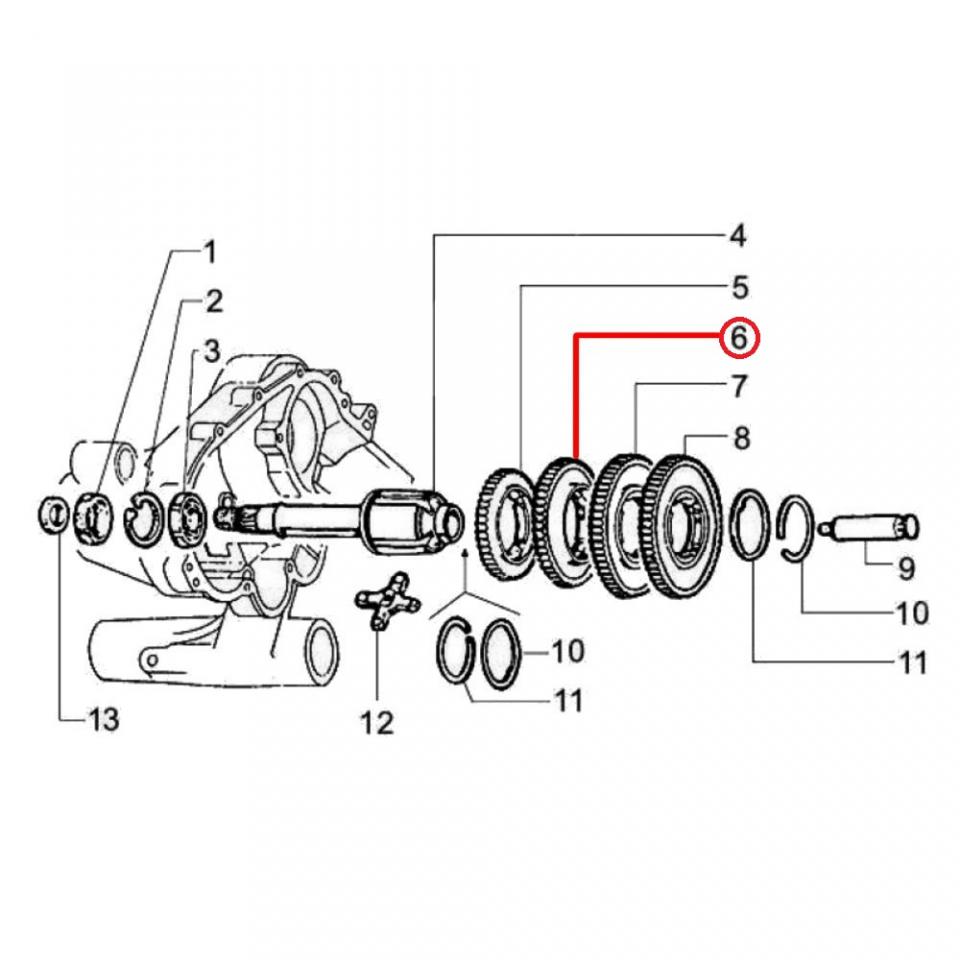 1
2
3
4
5
6
7
8
9
10
11
10
11
12
13