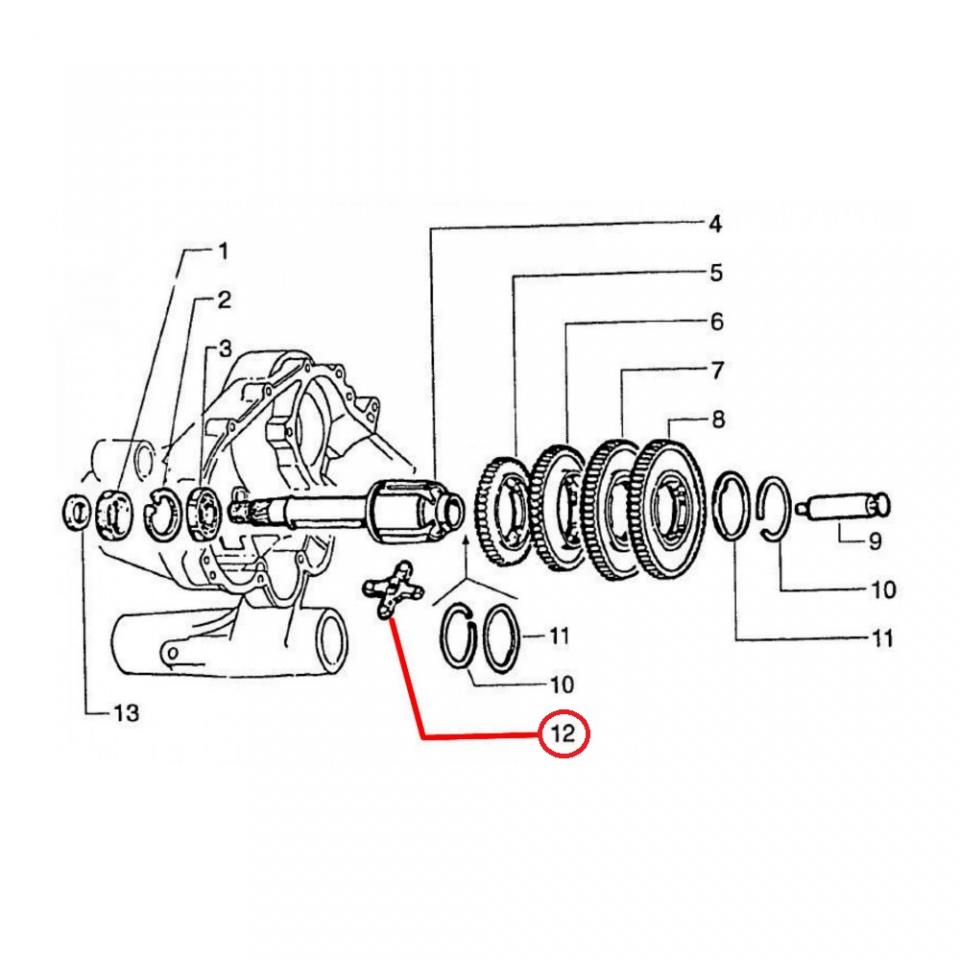 1
2
3
4
5
6
7
8
9
10
11
11
10
12
13