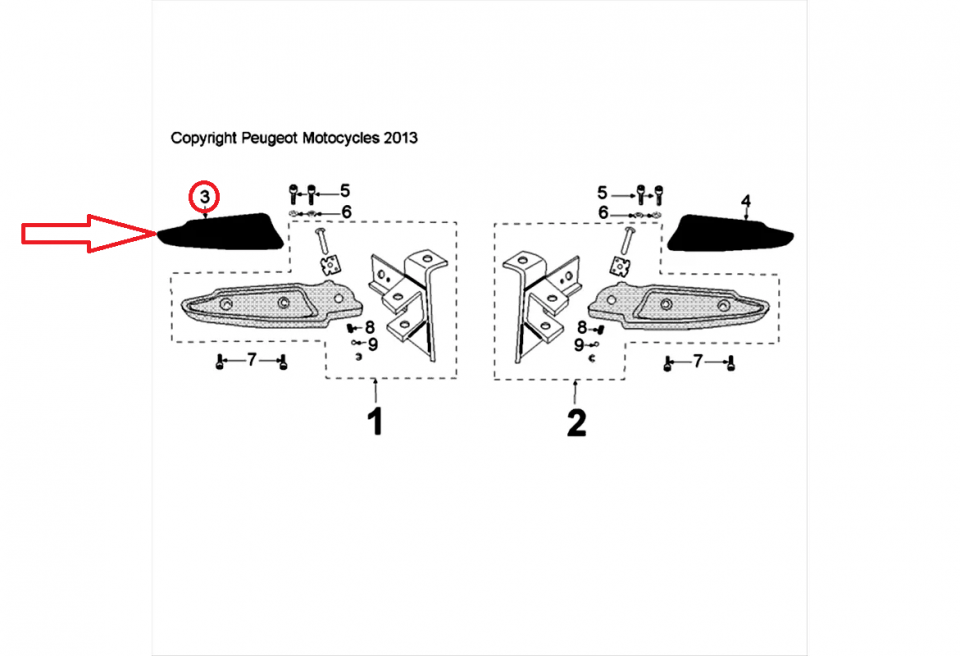 Copyright Peugeot Motocycles 2013

3
5
6
8
9
7
1

5
6
4
8
9
7
2