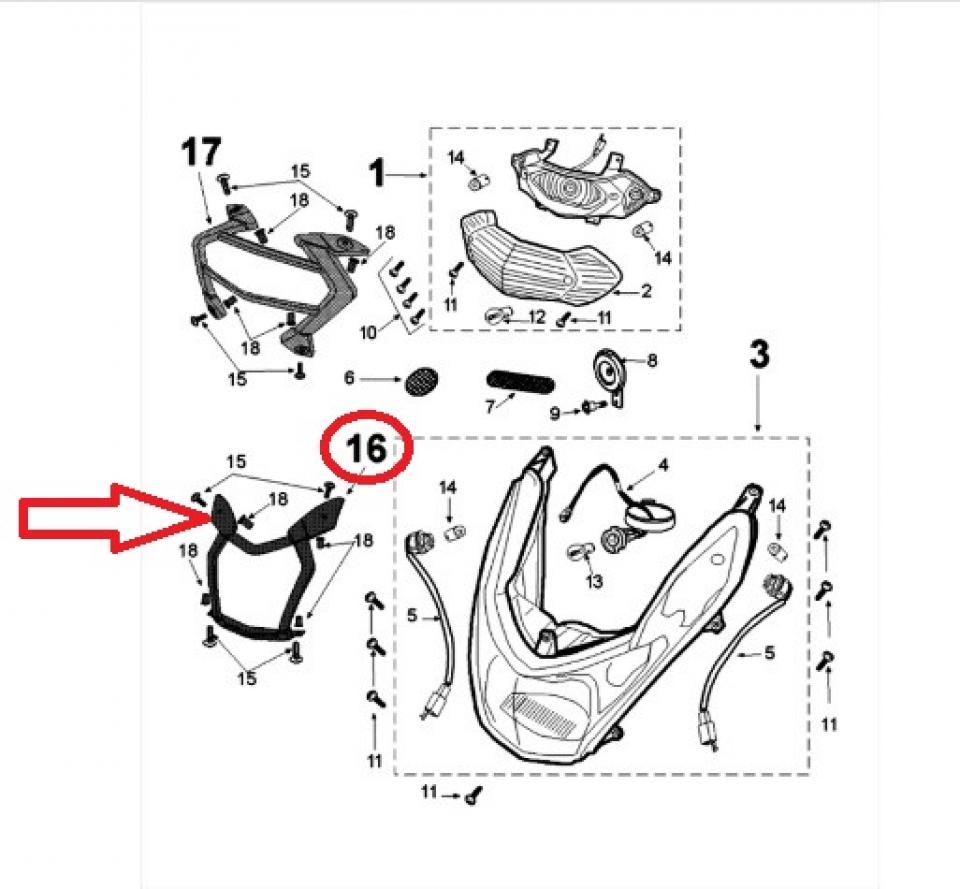 17
15
18
18
18
15
10
1
14
14
2
11
12
11
6
7
8
9
3
16
15
18
18
18
15
14
4
14
13
5
5
11
11
11