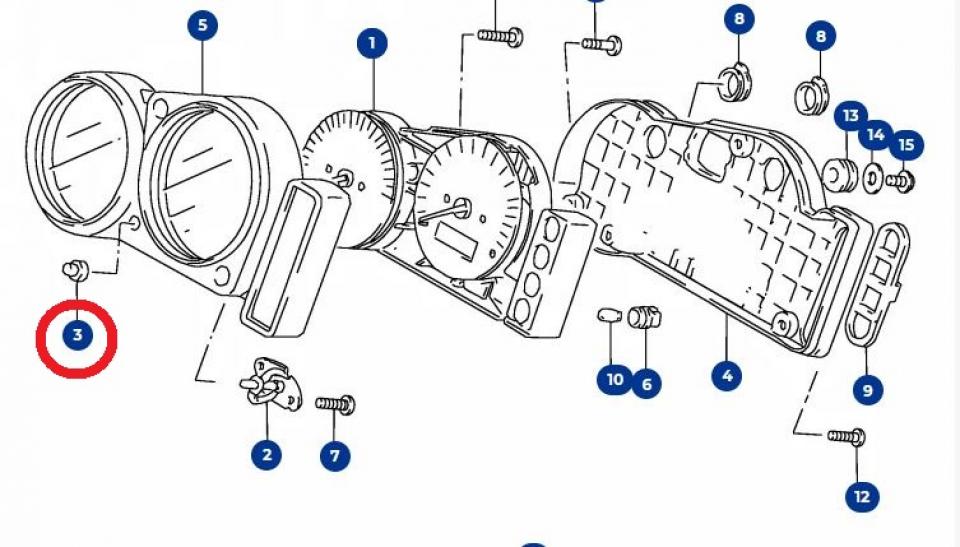 5
1
8
8
13
14
15
3
10
6
4
9
2
7
12