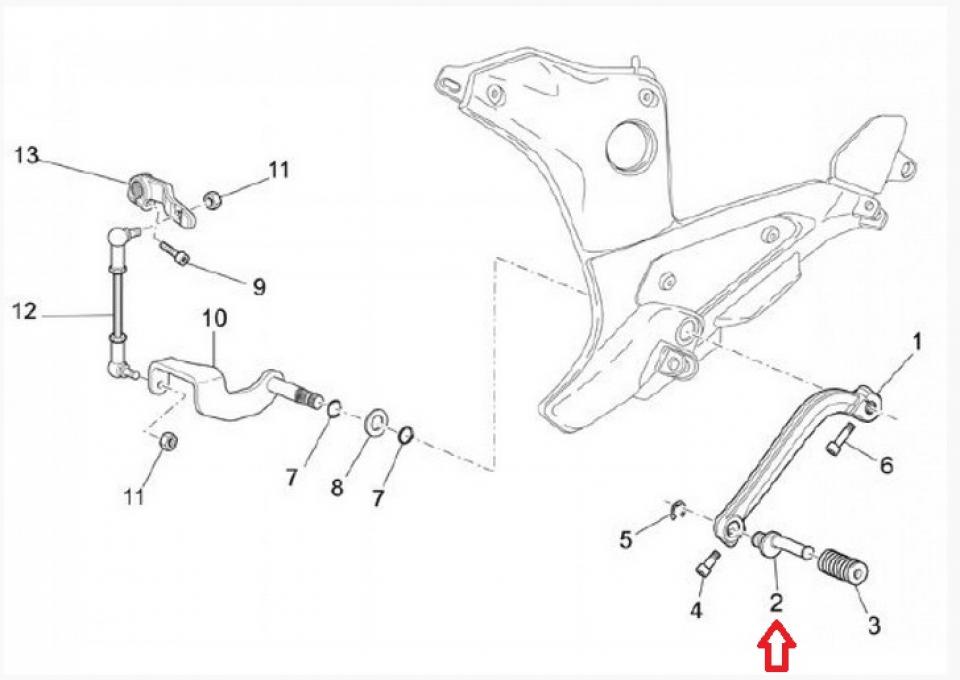 13
11
9
12
10
11
7
8
7
1
6
5
4
2
3