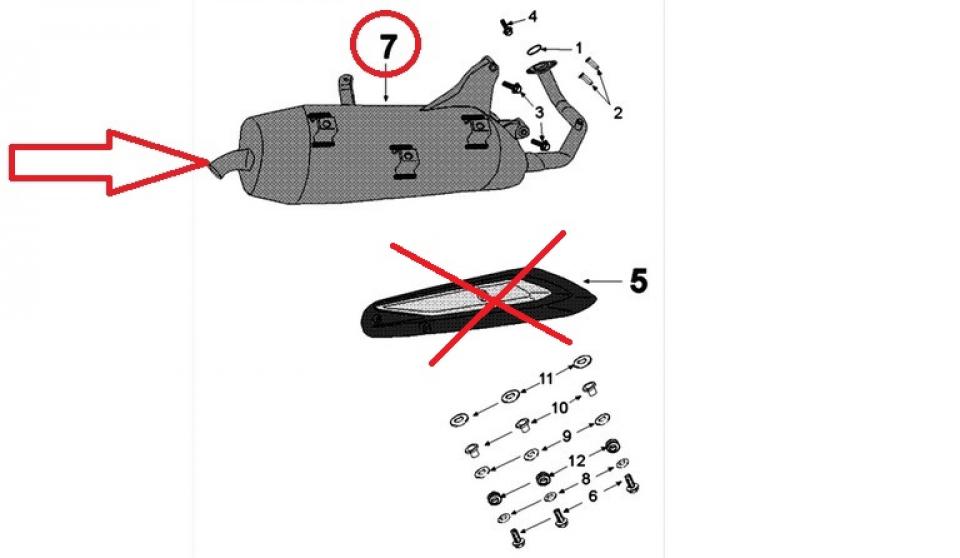 7
4
1
2
3
5
11
10
9
12
8
6