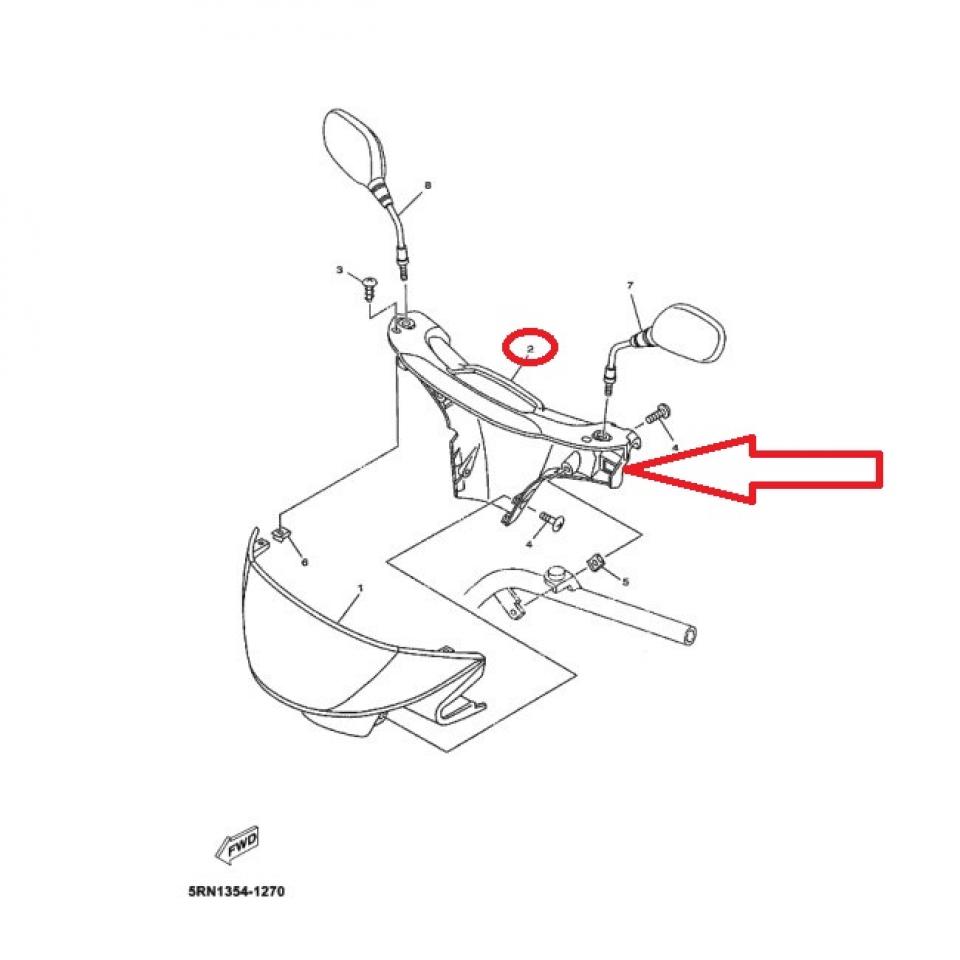 8
3
7
2
4
4
6
5
1
FWD
5RN1354-1270